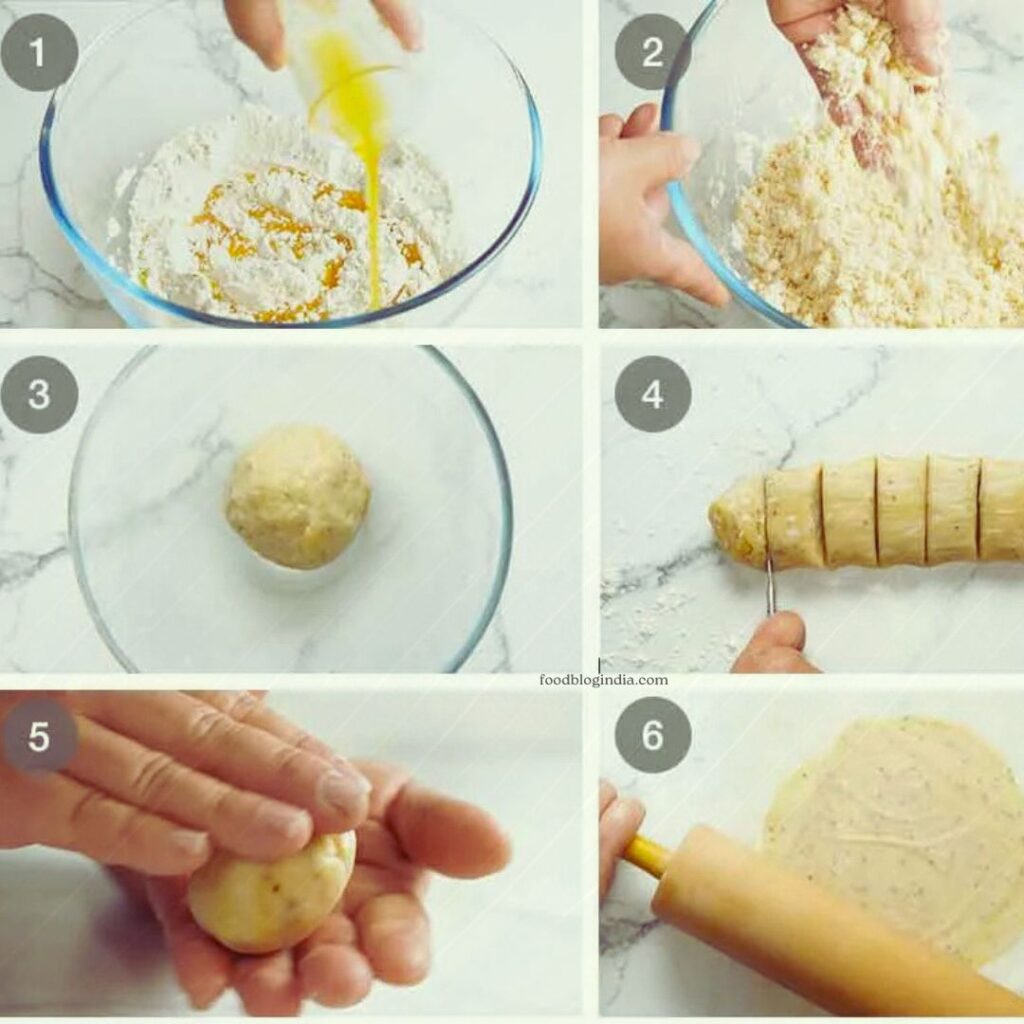 1
2
3
4
foodblogindia.com
5
6